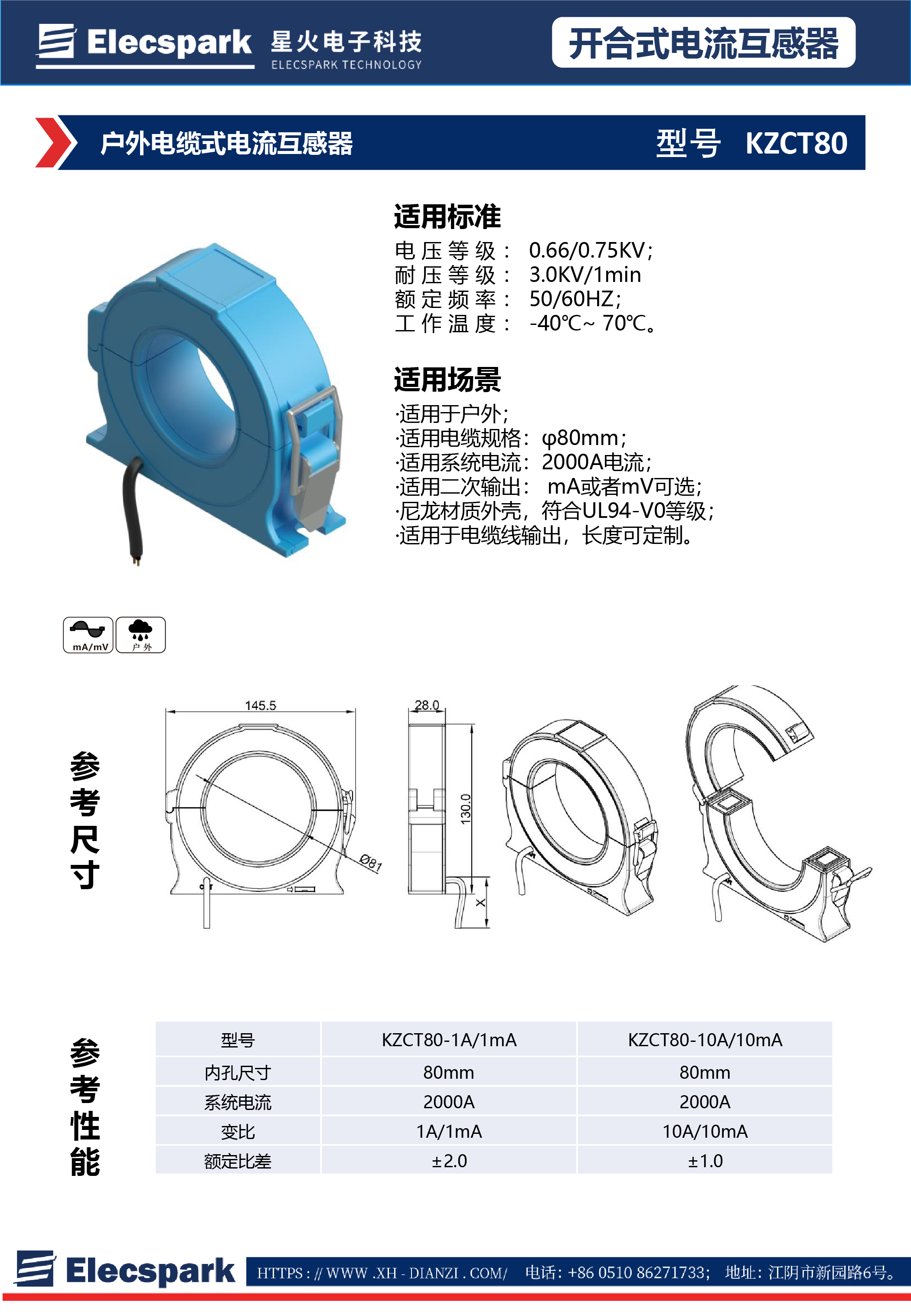 Elecspark 星火电子科技 ELECSPARK TECHNOLOGY

开合式电流互感器

户外电缆式电流互感器

型号 KZCT80

适用标准

电压等级： 0.66/0.75KV;
耐压等级： 3.0KV/1min
额定频率： 50/60HZ;
工作温度： -40℃~ 70℃。

适用场景

·适用于户外;
·适用电缆规格：φ80mm;
·适用系统电流：2000A电流;
·适用二次输出： mA或者mV可选;
·尼龙材质外壳，符合UL94-V0等级;
·适用于电缆线输出，长度可定制。

mA/mV 户外

参考尺寸

145.5
Ø81
28.0
130.0
X

参考性能

| 型号 | KZCT80-1A/1mA | KZCT80-10A/10mA |
|---|---|---|
| 内孔尺寸 | 80mm | 80mm |
| 系统电流 | 2000A | 2000A |
| 变比 | 1A/1mA | 10A/10mA |
| 额定比差 | ±2.0 | ±1.0 |

Elecspark HTTPS : // WWW .XH - DIANZI . COM/ 电话：+86 0510 86271733; 地址：江阴市新园路6号。